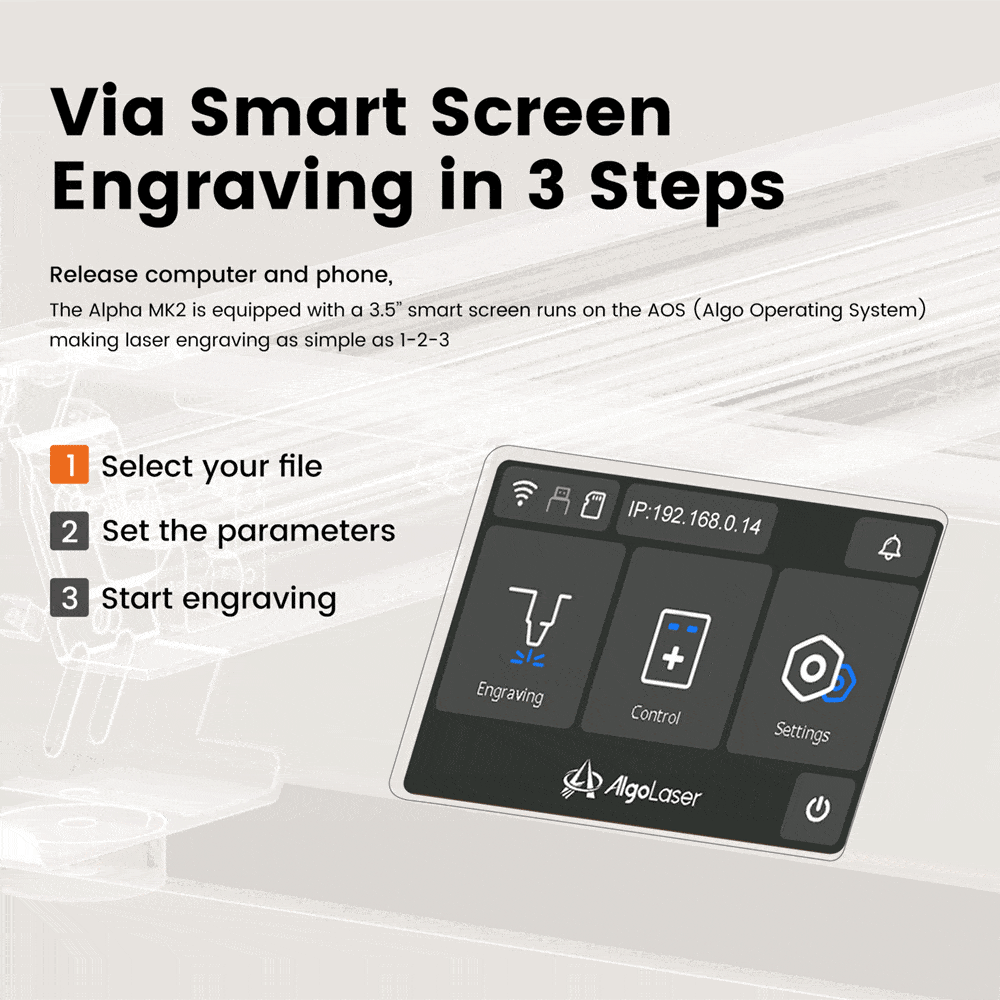 Via Smart Screen Engraving in 3 Steps

Release computer and phone,
The Alpha MK2 is equipped with a 3.5" smart screen runs on the AOS (Algo Operating System) making laser engraving as simple as 1-2-3

1 Select your file
2 Set the parameters
3 Start engraving

IP:192.168.0.14
Engraving
Control
Settings
AlgoLaser